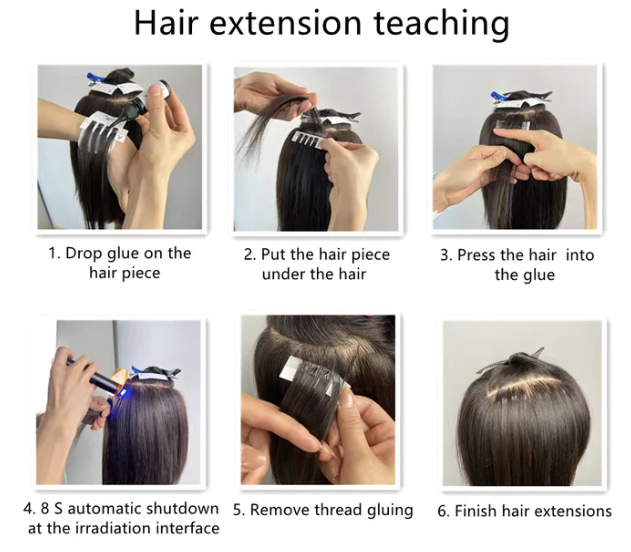 Hair extension teaching

1. Drop glue on the hair piece

2. Put the hair piece under the hair

3. Press the hair into the glue

4. 8 S automatic shutdown at the irradiation interface

5. Remove thread gluing

6. Finish hair extensions