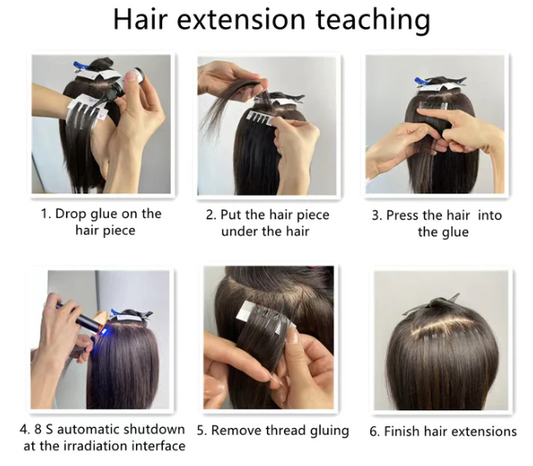 Hair extension teaching

1. Drop glue on the hair piece

2. Put the hair piece under the hair

3. Press the hair into the glue

4. 8 S automatic shutdown at the irradiation interface

5. Remove thread gluing

6. Finish hair extensions